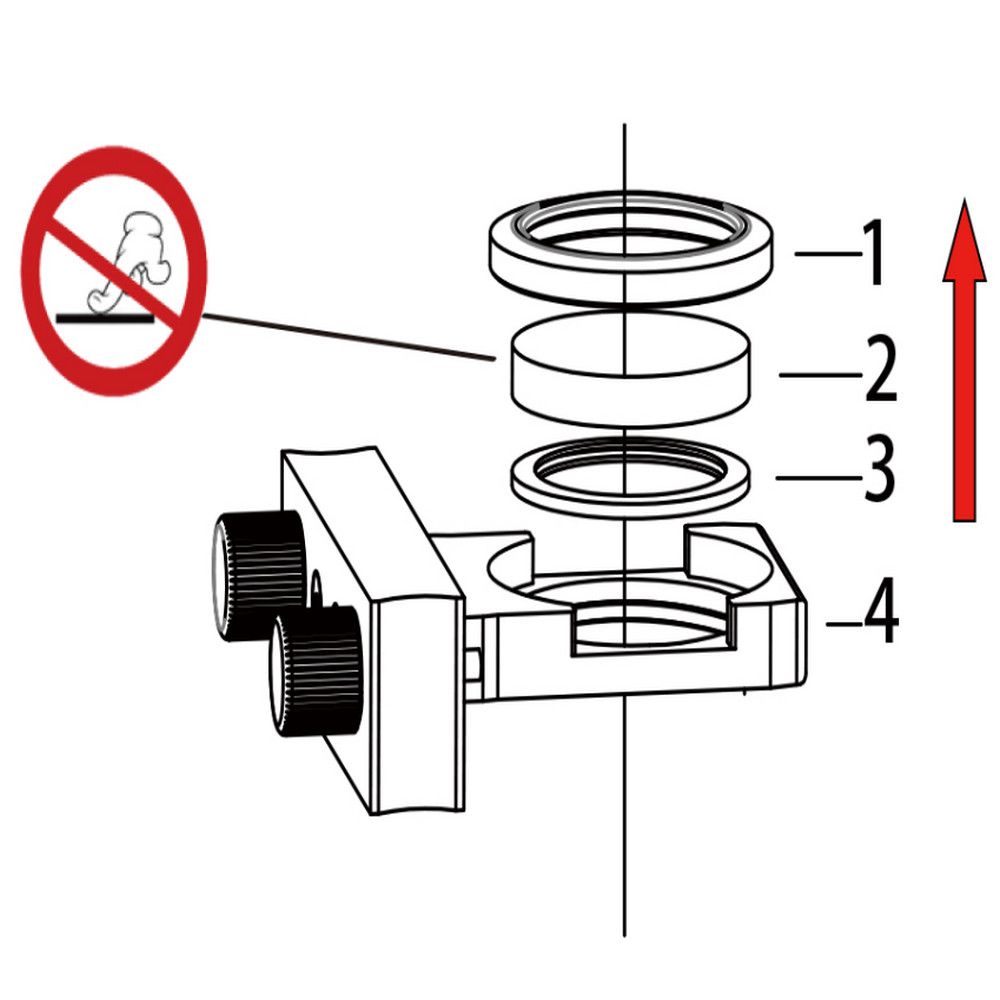 1
2
3
4